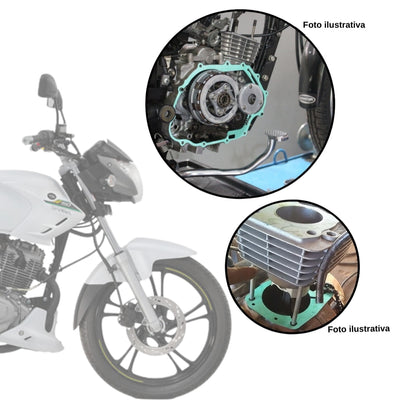 Foto ilustrativa

Foto ilustrativa