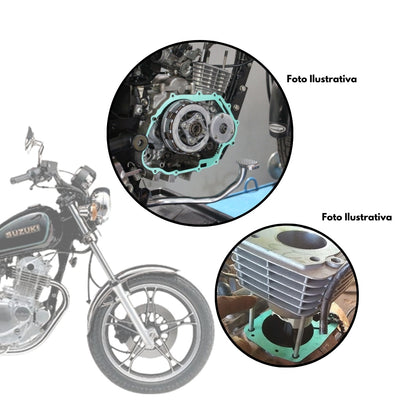 Foto Ilustrativa

Foto Ilustrativa

SUZUKI