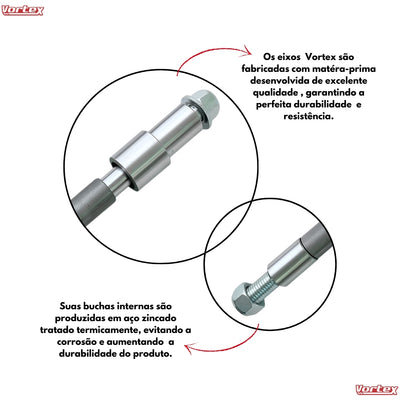 Vortex

Os eixos Vortex são fabricadas com matéra-prima desenvolvida de excelente qualidade , garantindo a perfeita durabilidade e resistência.

Suas buchas internas são produzidas em aço zincado tratado termicamente, evitando a corrosão e aumentando a durabilidade do produto.

Vortex