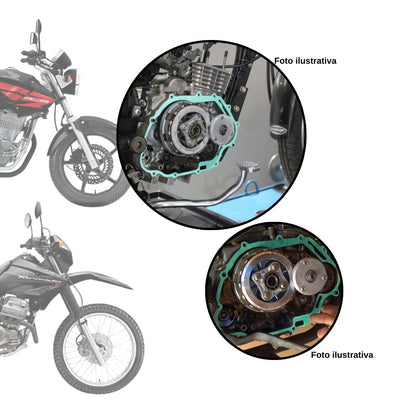 Foto ilustrativa

Foto ilustrativa