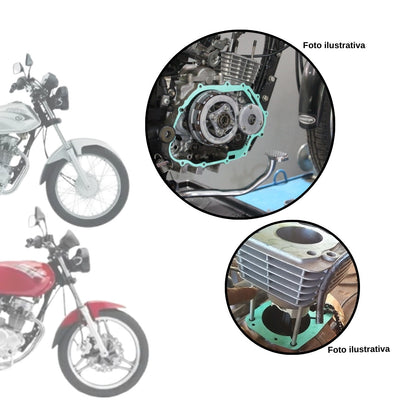 Foto ilustrativa

Foto ilustrativa