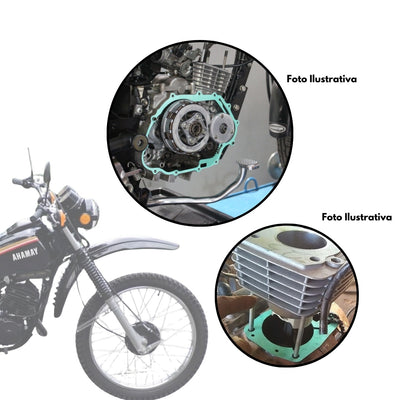 Foto Ilustrativa

Foto Ilustrativa

AHAMAY