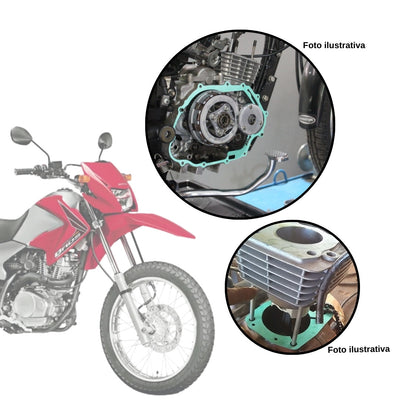 Foto ilustrativa

Foto ilustrativa