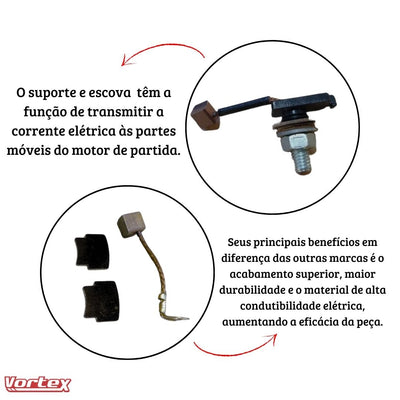 O suporte e escova  têm a função de transmitir a corrente elétrica às partes móveis do motor de partida.

Seus principais benefícios em diferença das outras marcas é o acabamento superior, maior durabilidade e o material de alta condutibilidade elétrica, aumentando a eficácia da peça.

Vortex