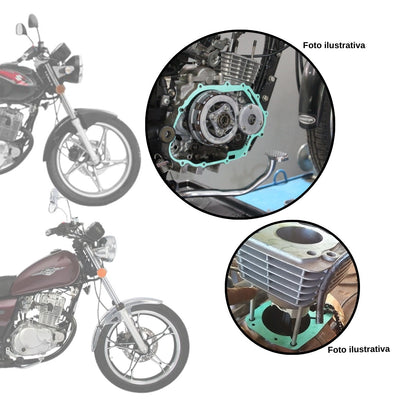 Foto ilustrativa

Foto ilustrativa