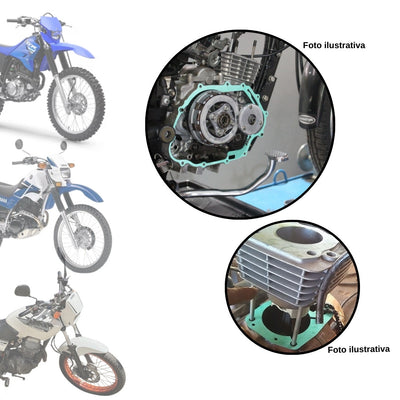 Foto ilustrativa

Foto ilustrativa